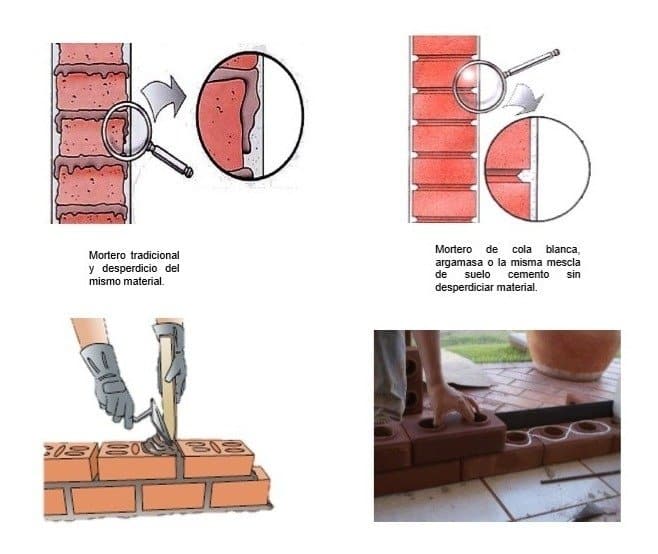 Mortero tradicional y desperdicio del mismo material.

Mortero de cola blanca, argamasa o la misma mescla de suelo cemento sin desperdiciar material.